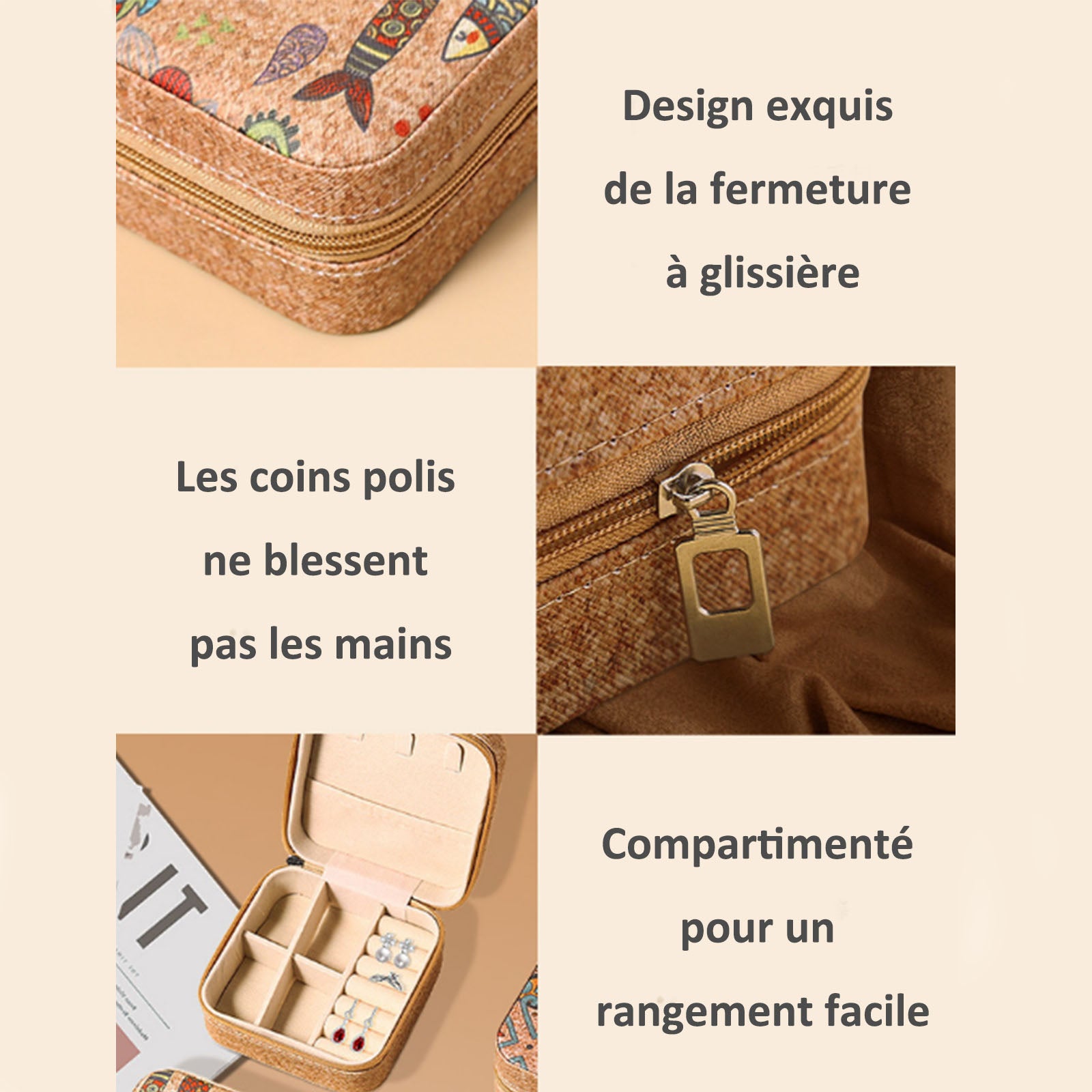 Design exquis de la fermeture à glissière

Les coins polis ne blessent pas les mains

Compartimenté pour un rangement facile