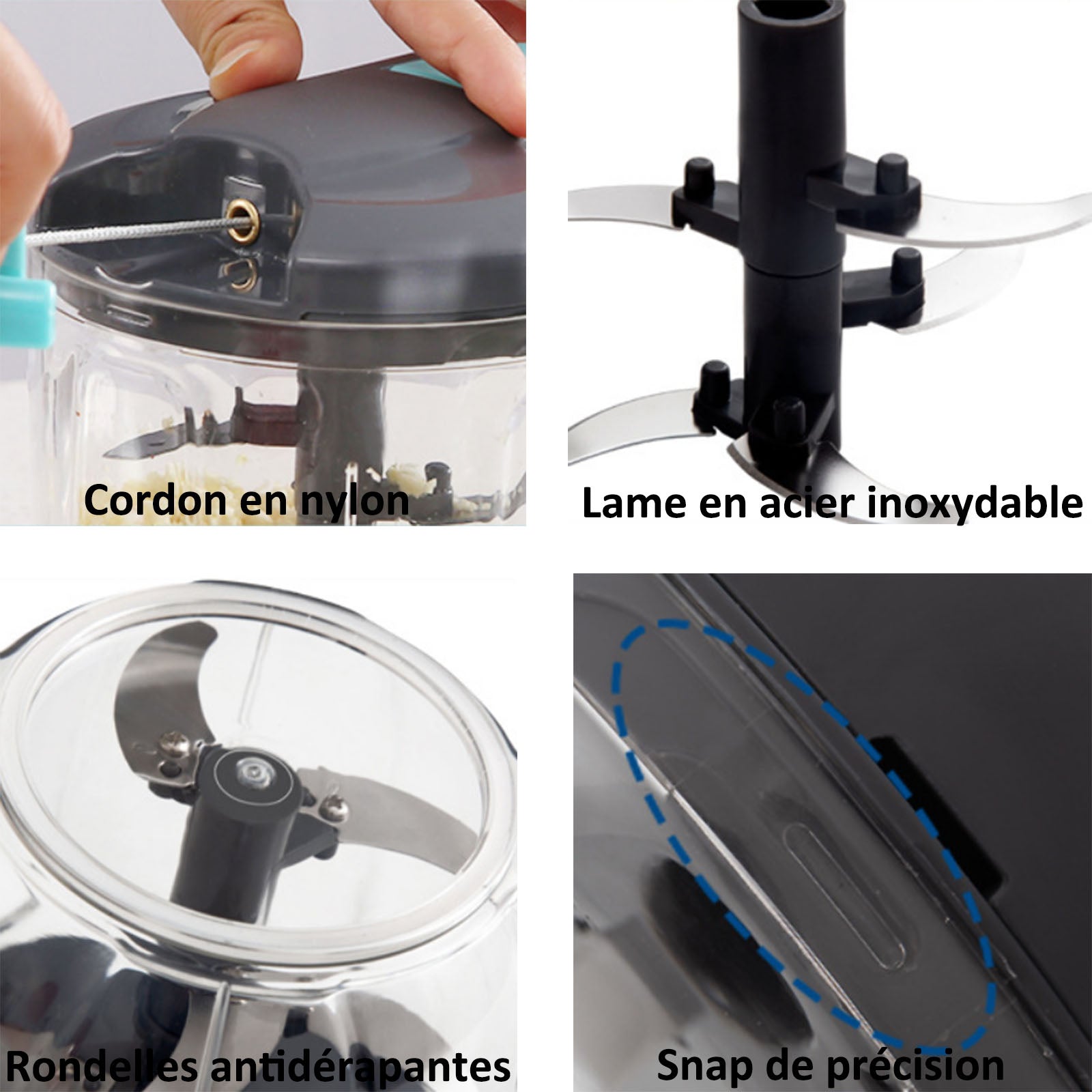 Cordon en nylon

Lame en acier inoxydable

Rondelles antidérapantes

Snap de précision