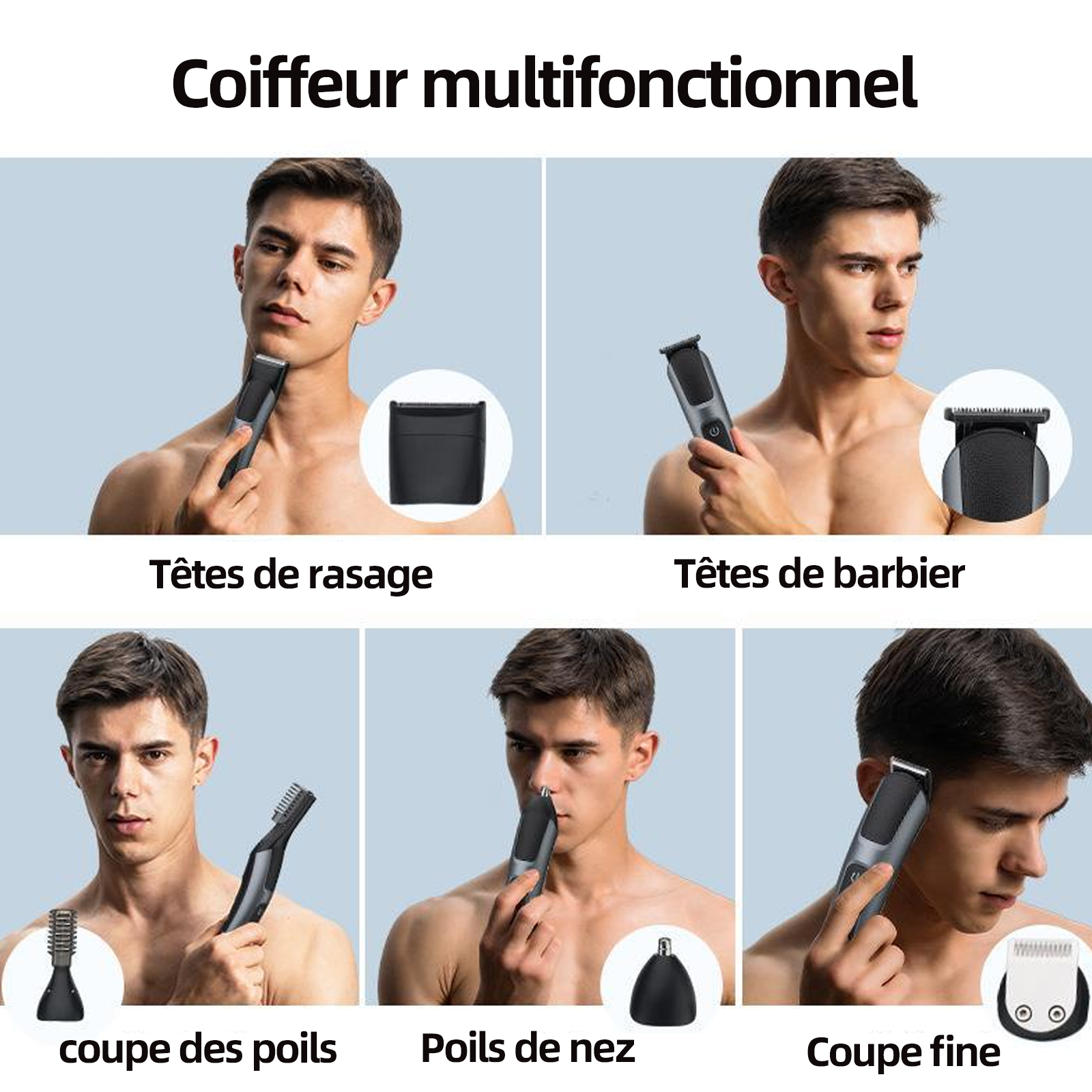 Coiffeur multifonctionnel

Têtes de rasage

Têtes de barbier

coupe des poils

Poils de nez

Coupe fine