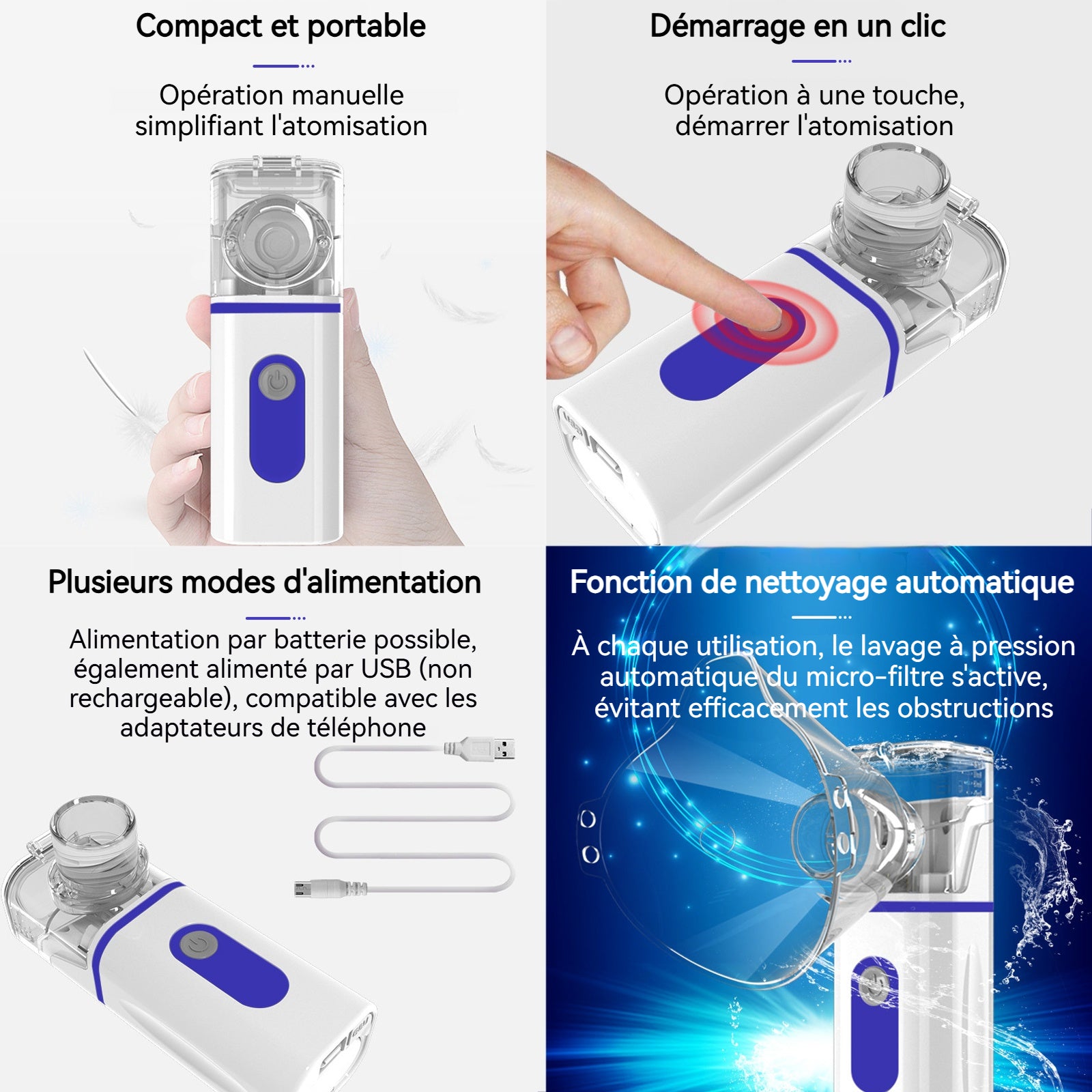 Compact et portable

Opération manuelle simplifiant l'atomisation

Démarrage en un clic

Opération à une touche, démarrer l'atomisation

Plusieurs modes d'alimentation

Alimentation par batterie possible, également alimenté par USB (non rechargeable), compatible avec les adaptateurs de téléphone

Fonction de nettoyage automatique

À chaque utilisation, le lavage à pression automatique du micro-filtre s'active, évitant efficacement les obstructions