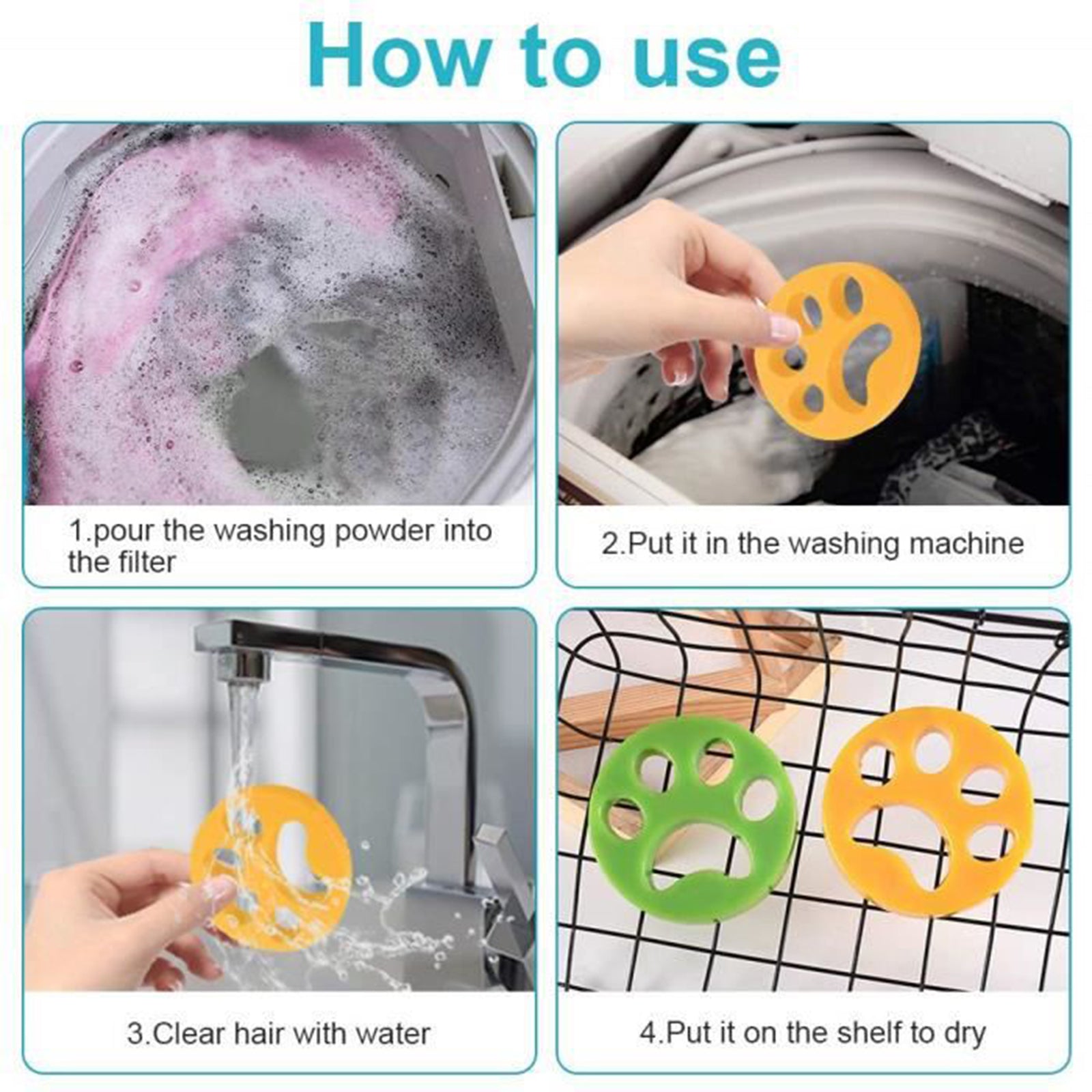 How to use

1.pour the washing powder into the filter

2.Put it in the washing machine

3.Clear hair with water

4.Put it on the shelf to dry