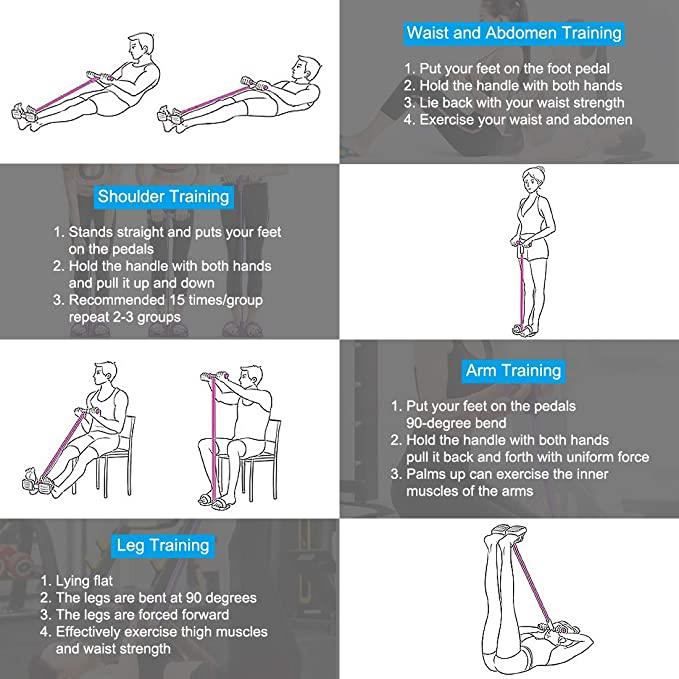 Waist and Abdomen Training

1. Put your feet on the foot pedal
2. Hold the handle with both hands
3. Lie back with your waist strength
4. Exercise your waist and abdomen

Shoulder Training

1. Stands straight and puts your feet on the pedals
2. Hold the handle with both hands and pull it up and down
3. Recommended 15 times/group repeat 2-3 groups

Arm Training

1. Put your feet on the pedals 90-degree bend
2. Hold the handle with both hands pull it back and forth with uniform force
3. Palms up can exercise the inner muscles of the arms

Leg Training

1. Lying flat
2. The legs are bent at 90 degrees
3. The legs are forced forward
4. Effectively exercise thigh muscles and waist strength