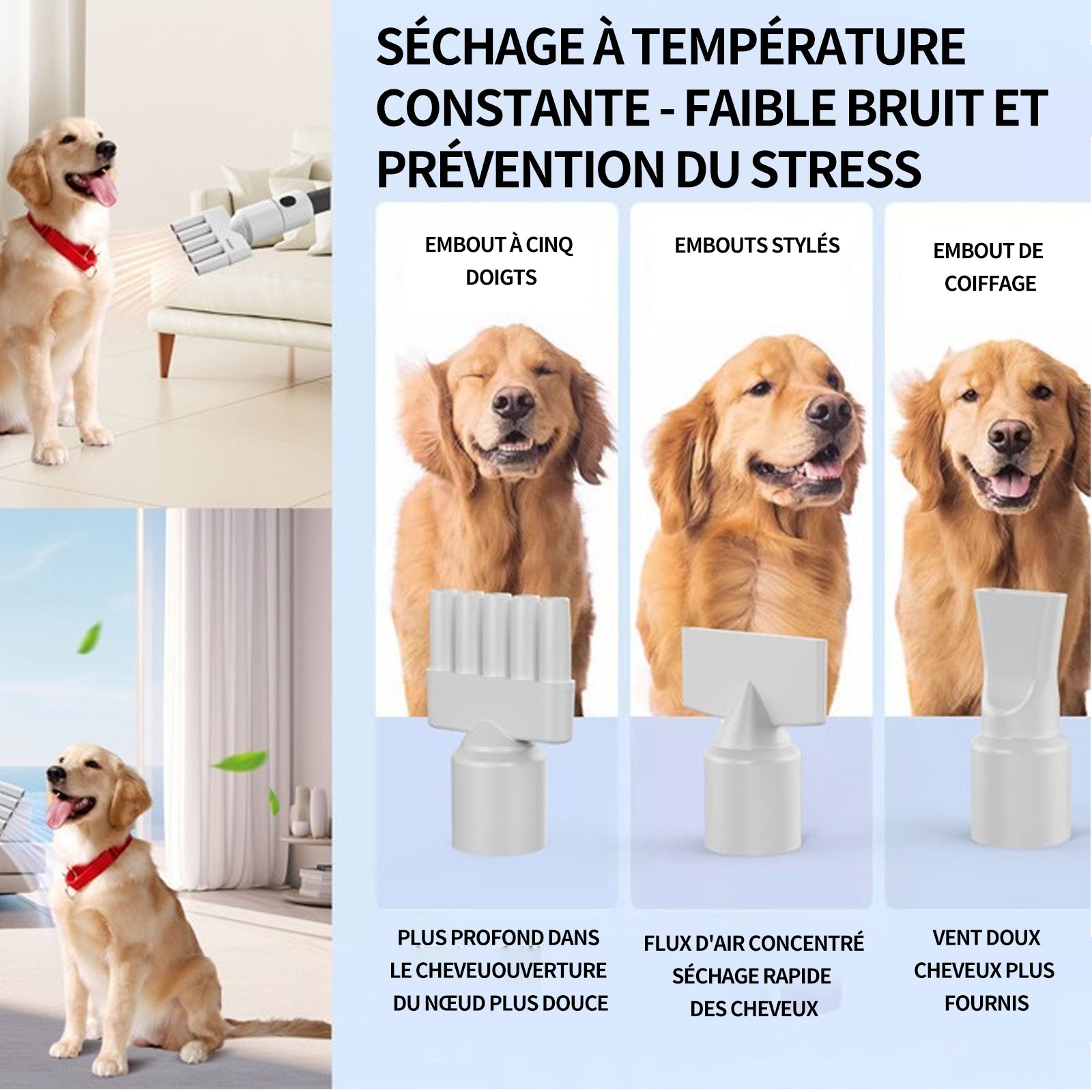 SÉCHAGE À TEMPÉRATURE CONSTANTE - FAIBLE BRUIT ET PRÉVENTION DU STRESS

EMBOUT À CINQ DOIGTS

EMBOUTS STYLÉS

EMBOUT DE COIFFAGE

PLUS PROFOND DANS LE CHEVEUOUVERTURE DU NŒUD PLUS DOUCE

FLUX D'AIR CONCENTRÉ SÉCHAGE RAPIDE DES CHEVEUX

VENT DOUX CHEVEUX PLUS FOURNIS