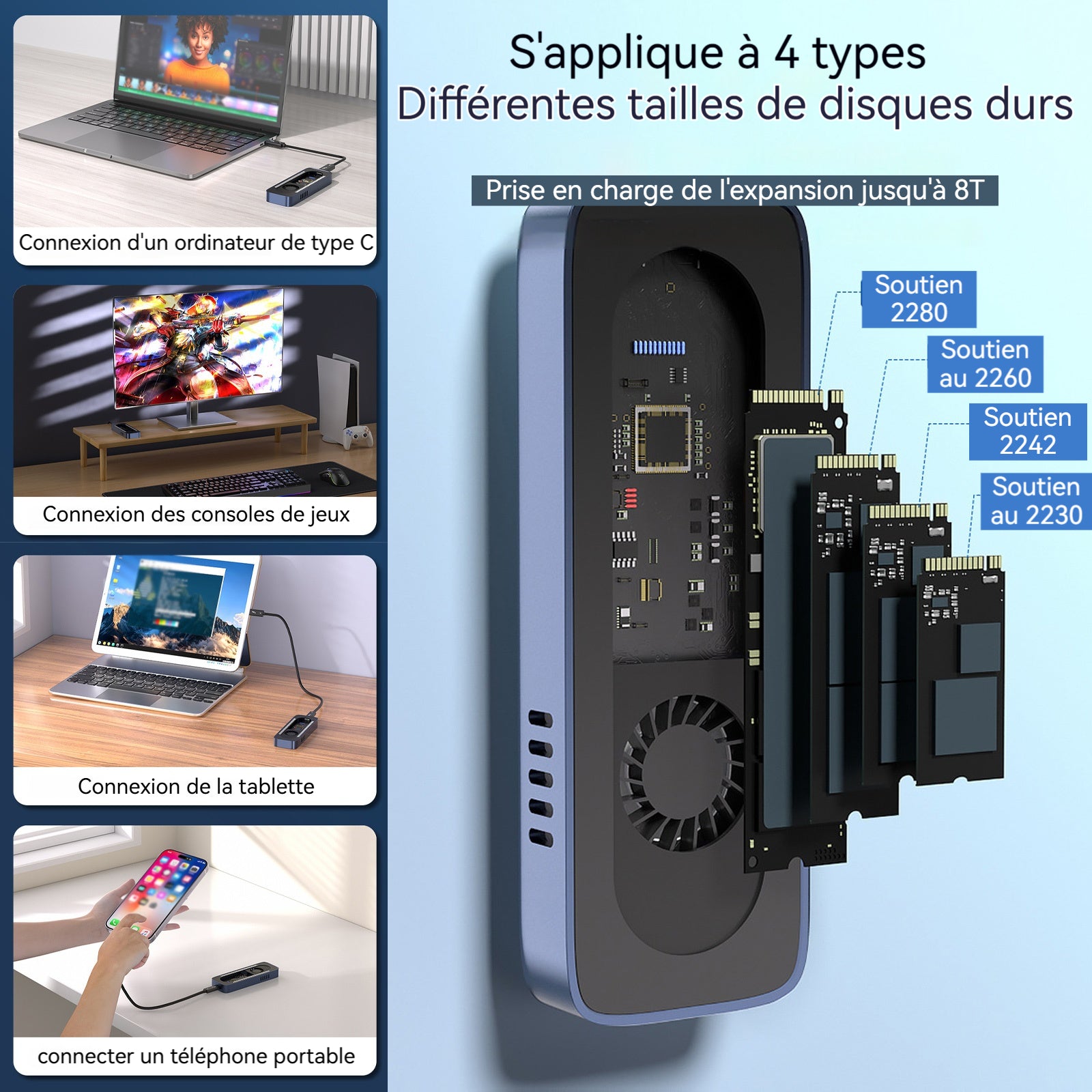 Connexion d'un ordinateur de type C

Connexion des consoles de jeux

Connexion de la tablette

connecter un téléphone portable

S'applique à 4 types
Différentes tailles de disques durs

Prise en charge de l'expansion jusqu'à 8T

Soutien 2280

Soutien au 2260

Soutien 2242

Soutien au 2230