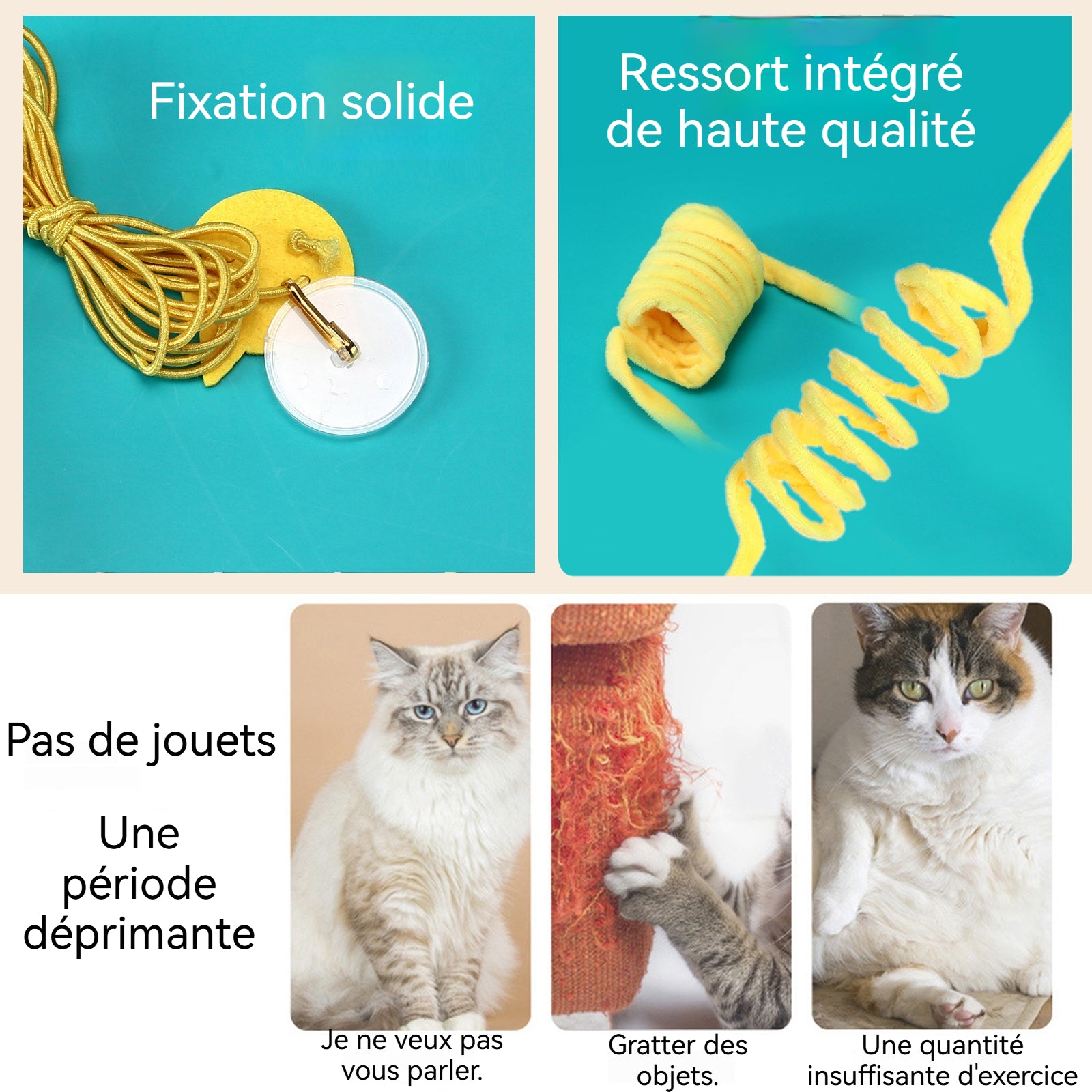 Fixation solide

Ressort intégré de haute qualité

Pas de jouets

Une période déprimante

Je ne veux pas vous parler.

Gratter des objets.

Une quantité insuffisante d'exercice