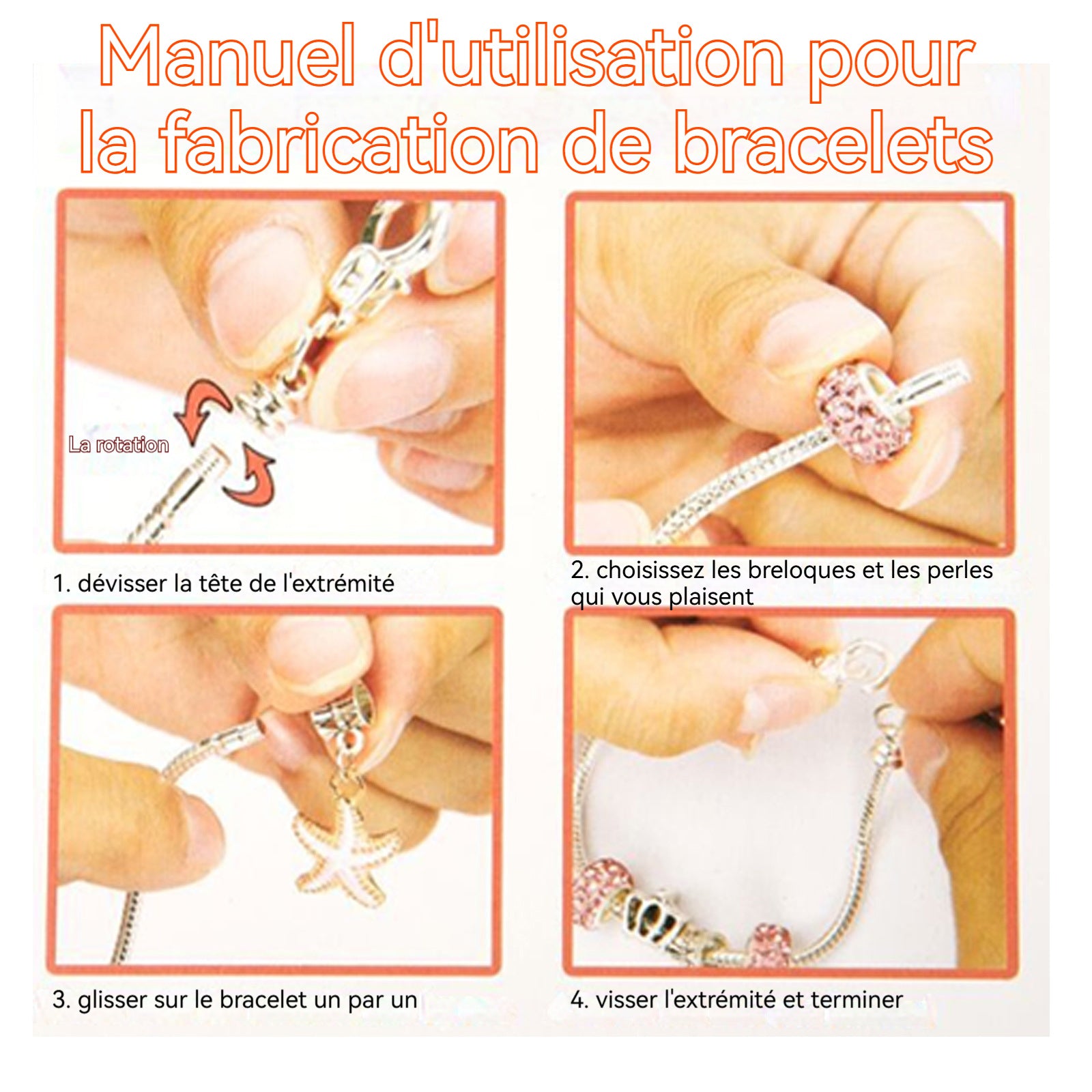 Manuel d'utilisation pour la fabrication de bracelets

La rotation

1. dévisser la tête de l'extrémité

2. choisissez les breloques et les perles qui vous plaisent

3. glisser sur le bracelet un par un

4. visser l'extrémité et terminer