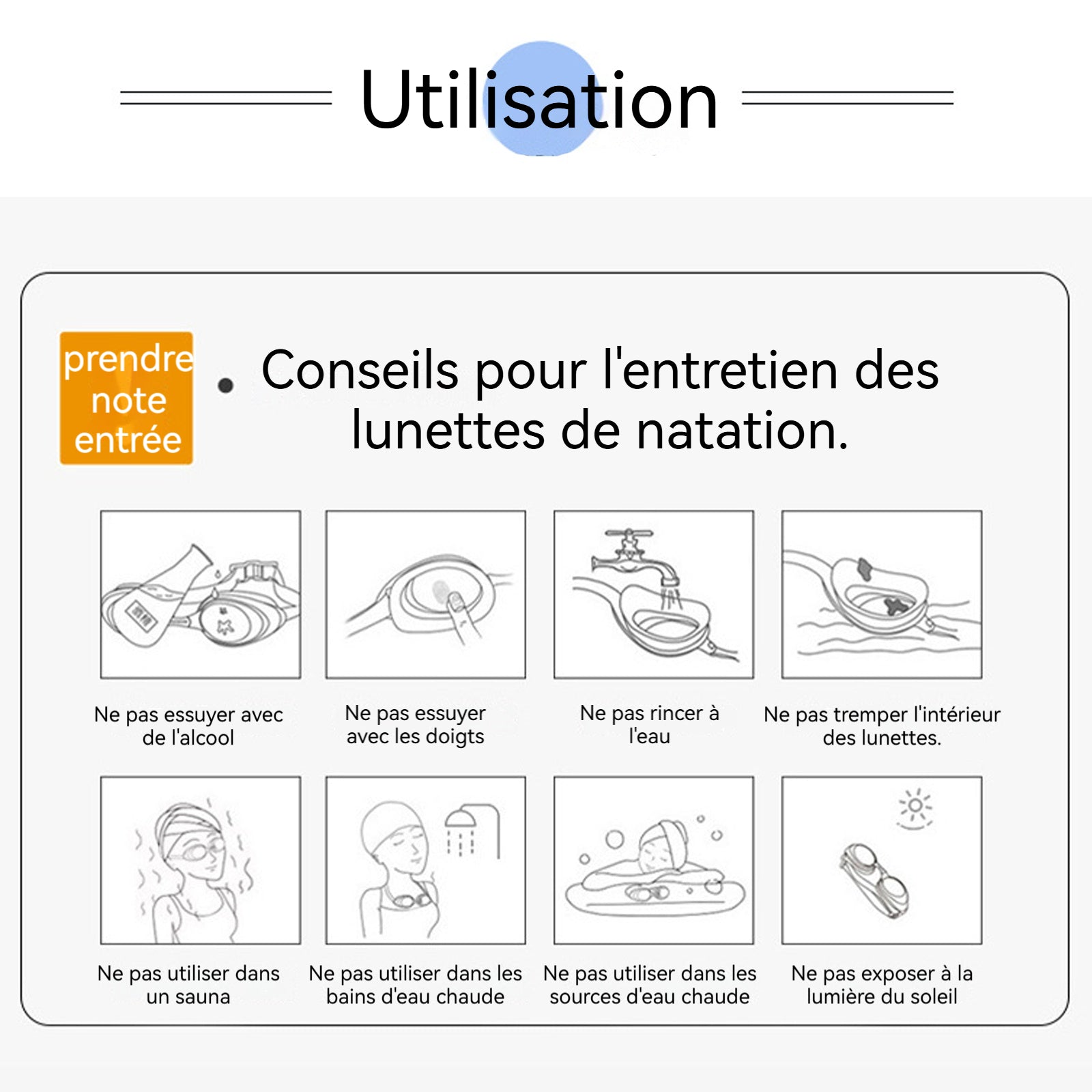 Utilisation

prendre note entrée

Conseils pour l'entretien des lunettes de natation.

Ne pas essuyer avec de l'alcool

Ne pas essuyer avec les doigts

Ne pas rincer à l'eau

Ne pas tremper l'intérieur des lunettes.

Ne pas utiliser dans un sauna

Ne pas utiliser dans les bains d'eau chaude

Ne pas utiliser dans les sources d'eau chaude

Ne pas exposer à la lumière du soleil