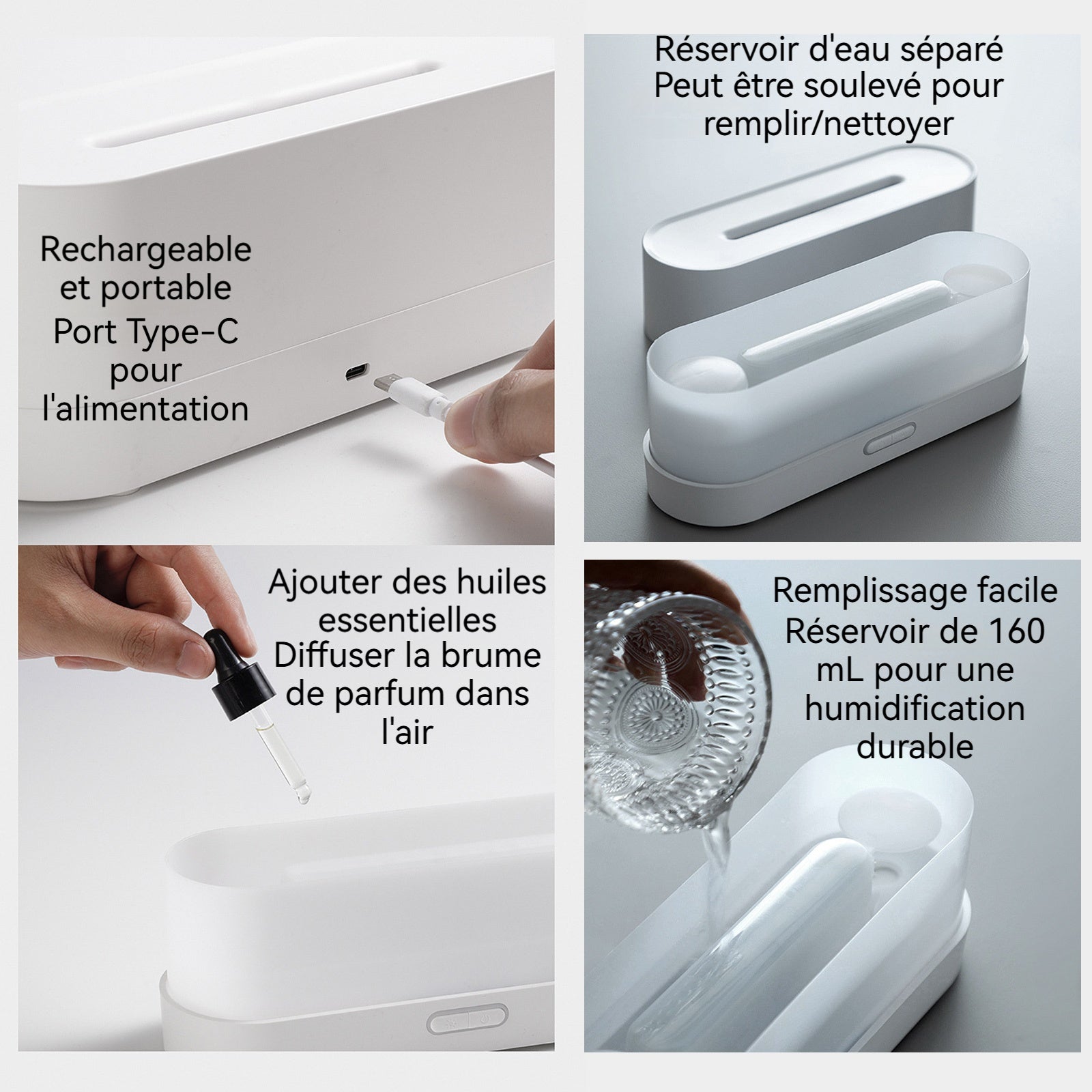 Rechargeable et portable
Port Type-C pour l'alimentation

Réservoir d'eau séparé
Peut être soulevé pour remplir/nettoyer

Ajouter des huiles essentielles
Diffuser la brume de parfum dans l'air

Remplissage facile
Réservoir de 160 mL pour une humidification durable