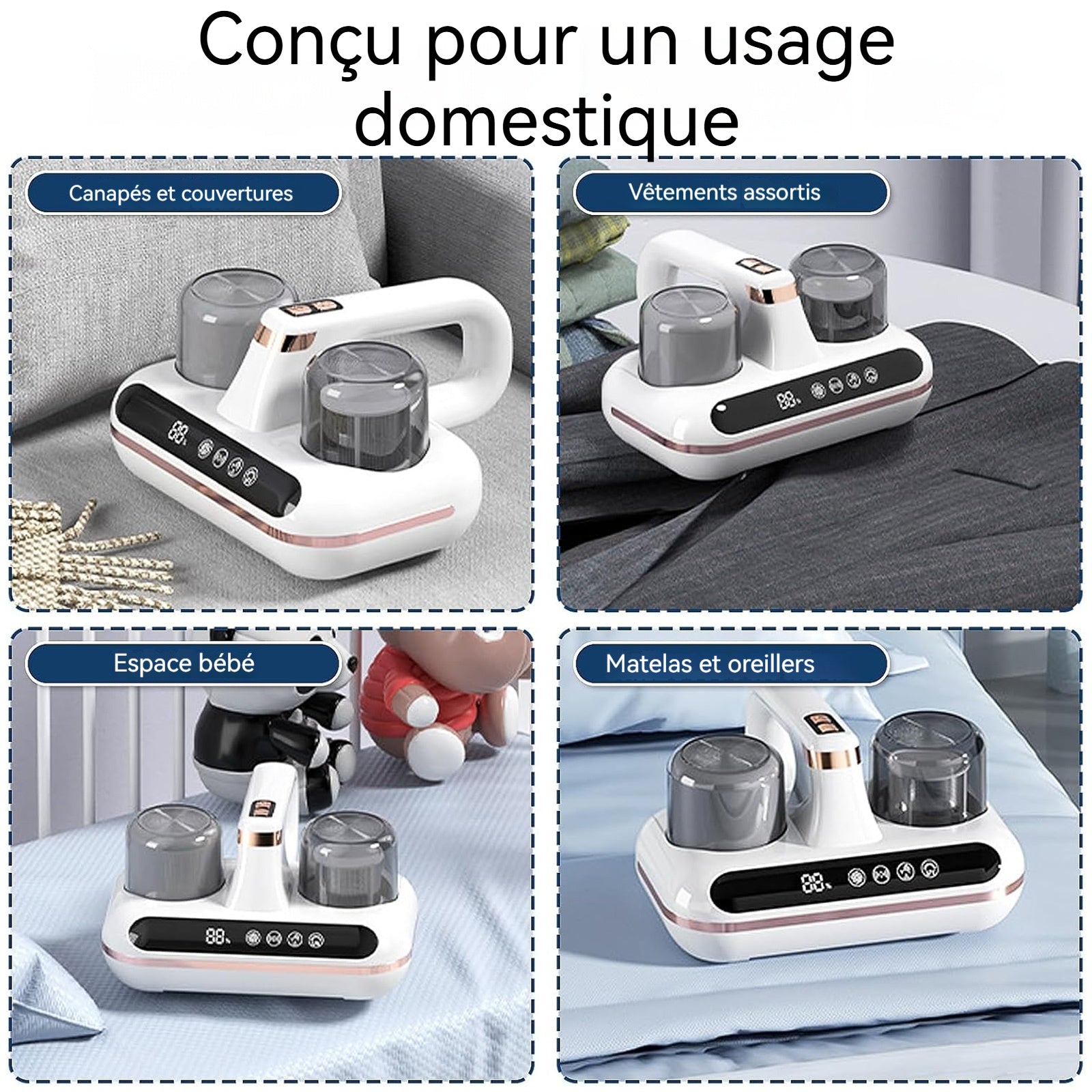 Conçu pour un usage domestique

Canapés et couvertures

Vêtements assortis

Espace bébé

Matelas et oreillers