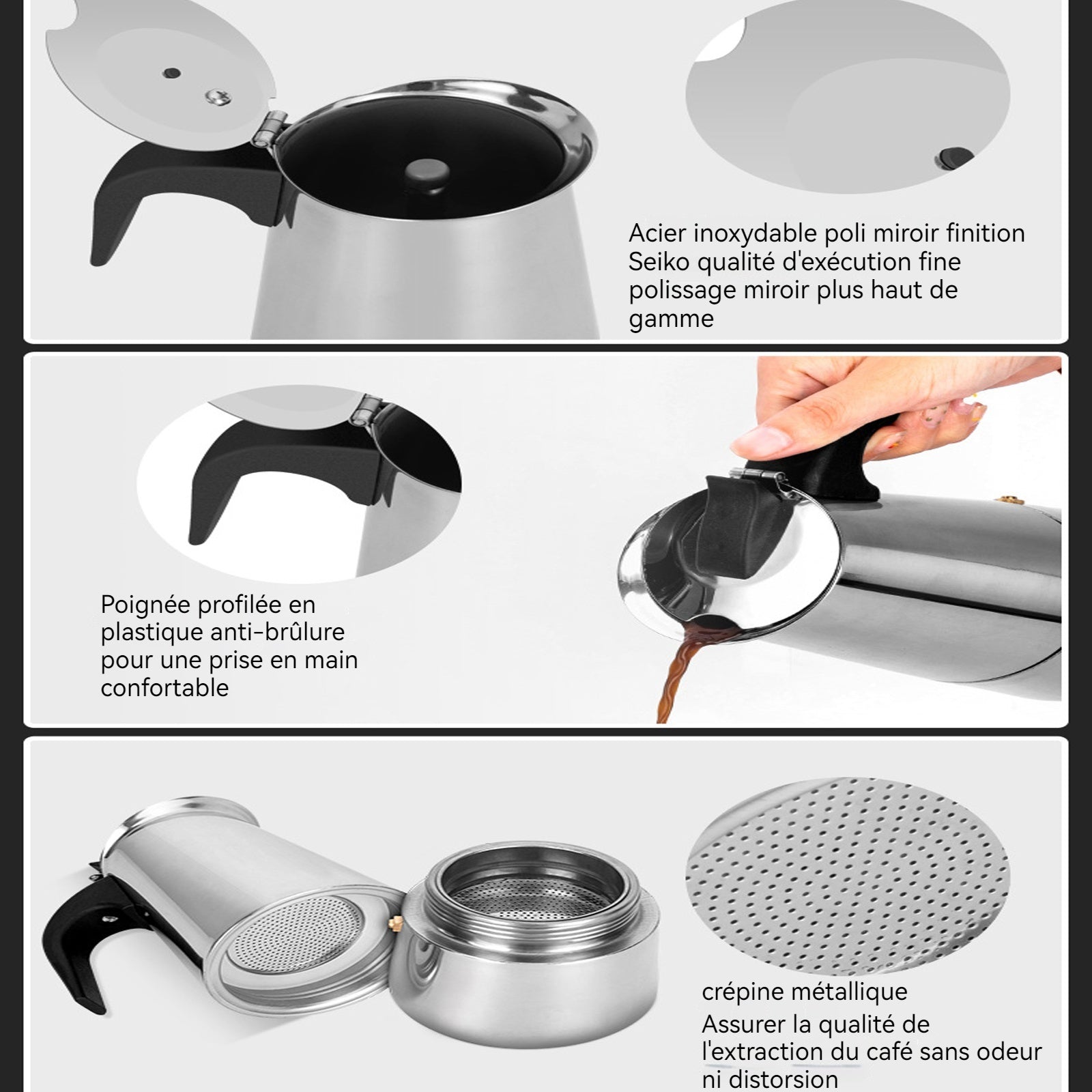 Acier inoxydable poli miroir finition Seiko qualité d'exécution fine polissage miroir plus haut de gamme

Poignée profilée en plastique anti-brûlure pour une prise en main confortable

crépine métallique

Assurer la qualité de l'extraction du café sans odeur ni distorsion