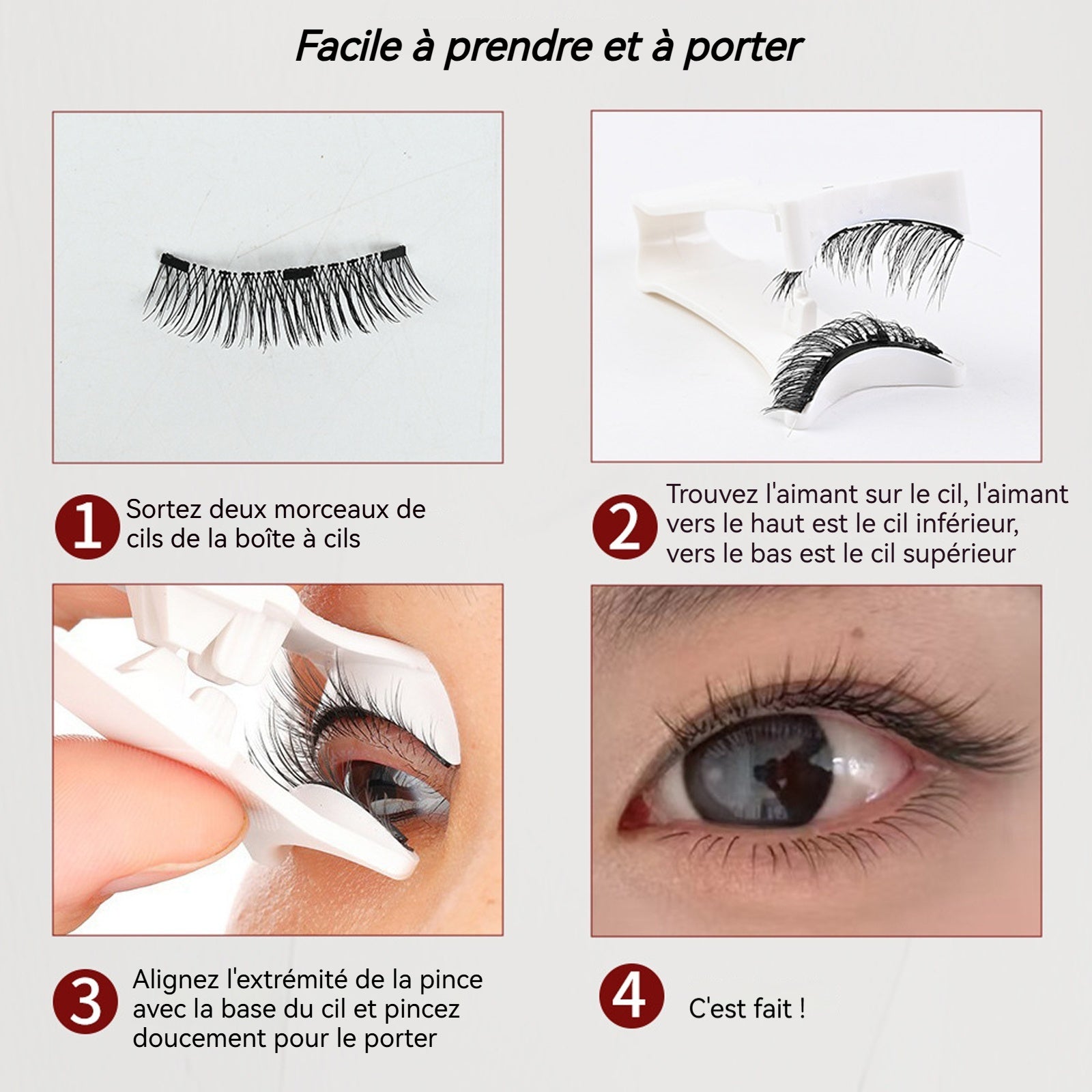 Facile à prendre et à porter

1 Sortez deux morceaux de cils de la boîte à cils

2 Trouvez l'aimant sur le cil, l'aimant vers le haut est le cil inférieur, vers le bas est le cil supérieur

3 Alignez l'extrémité de la pince avec la base du cil et pincez doucement pour le porter

4 C'est fait !