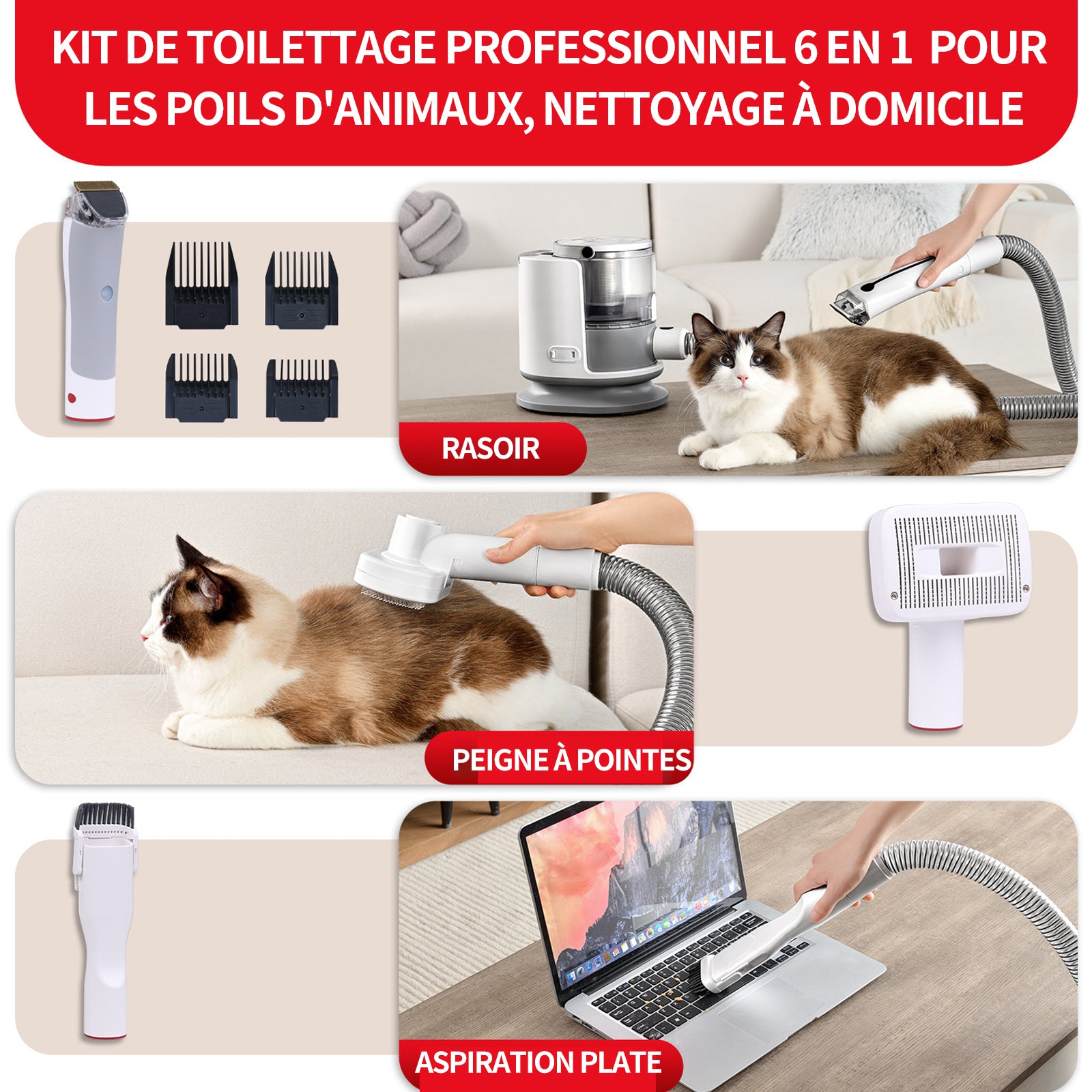 KIT DE TOILETTAGE PROFESSIONNEL 6 EN 1 POUR LES POILS D'ANIMAUX, NETTOYAGE À DOMICILE

RASOIR

PEIGNE À POINTES

ASPIRATION PLATE