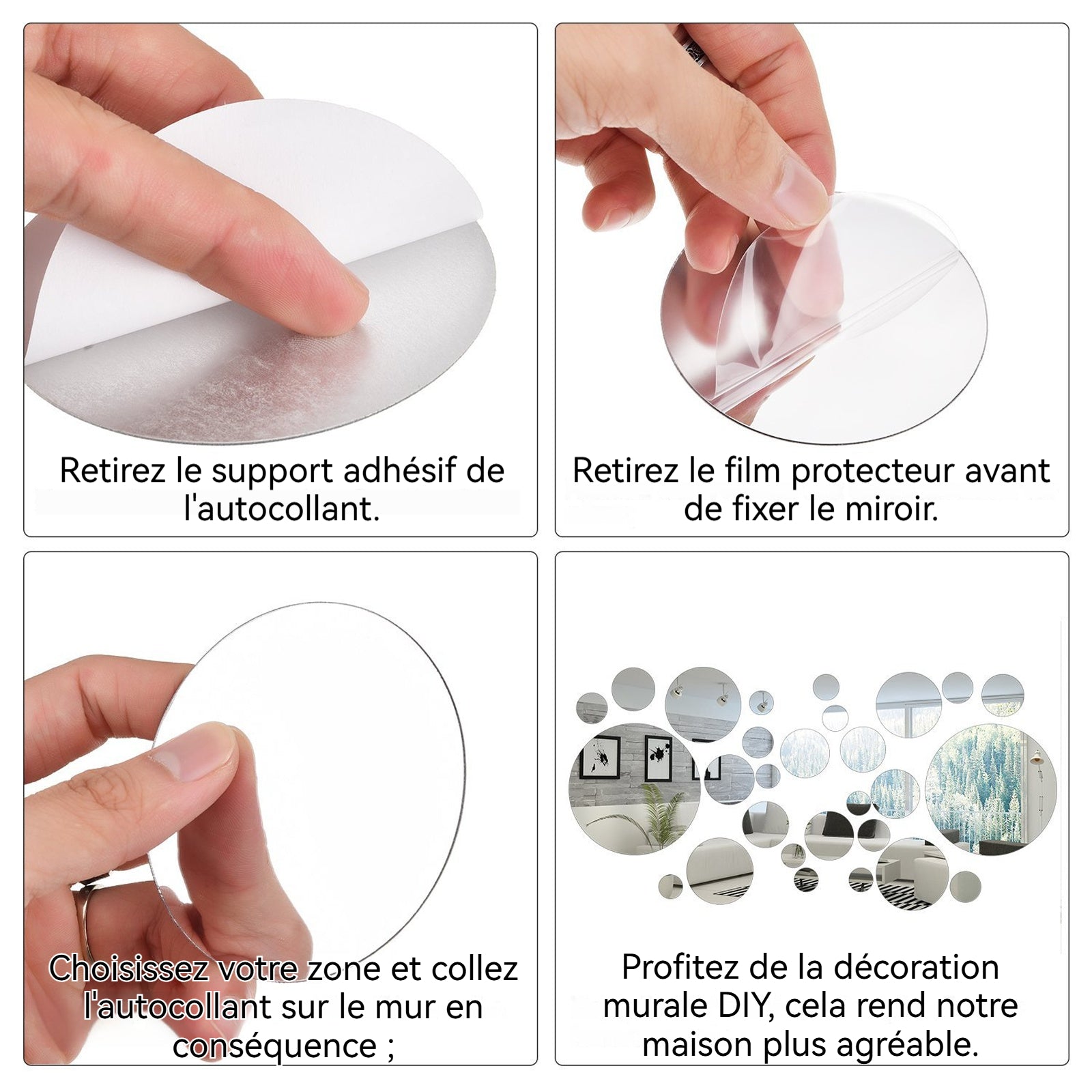 Retirez le support adhésif de l'autocollant.

Retirez le film protecteur avant de fixer le miroir.

Choisissez votre zone et collez l'autocollant sur le mur en conséquence ;

Profitez de la décoration murale DIY, cela rend notre maison plus agréable.