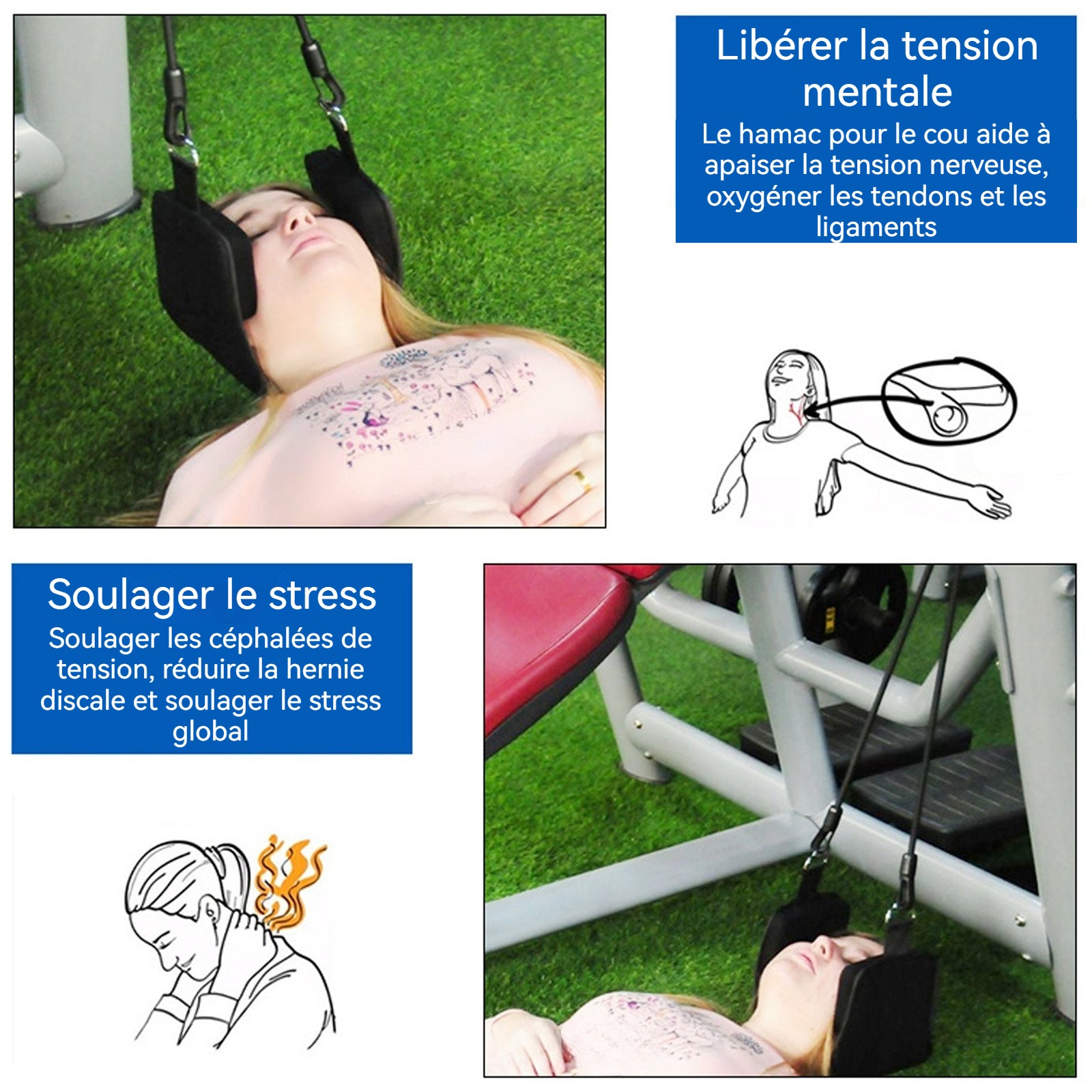 Libérer la tension mentale

Le hamac pour le cou aide à apaiser la tension nerveuse, oxygéner les tendons et les ligaments

Soulager le stress

Soulager les céphalées de tension, réduire la hernie discale et soulager le stress global