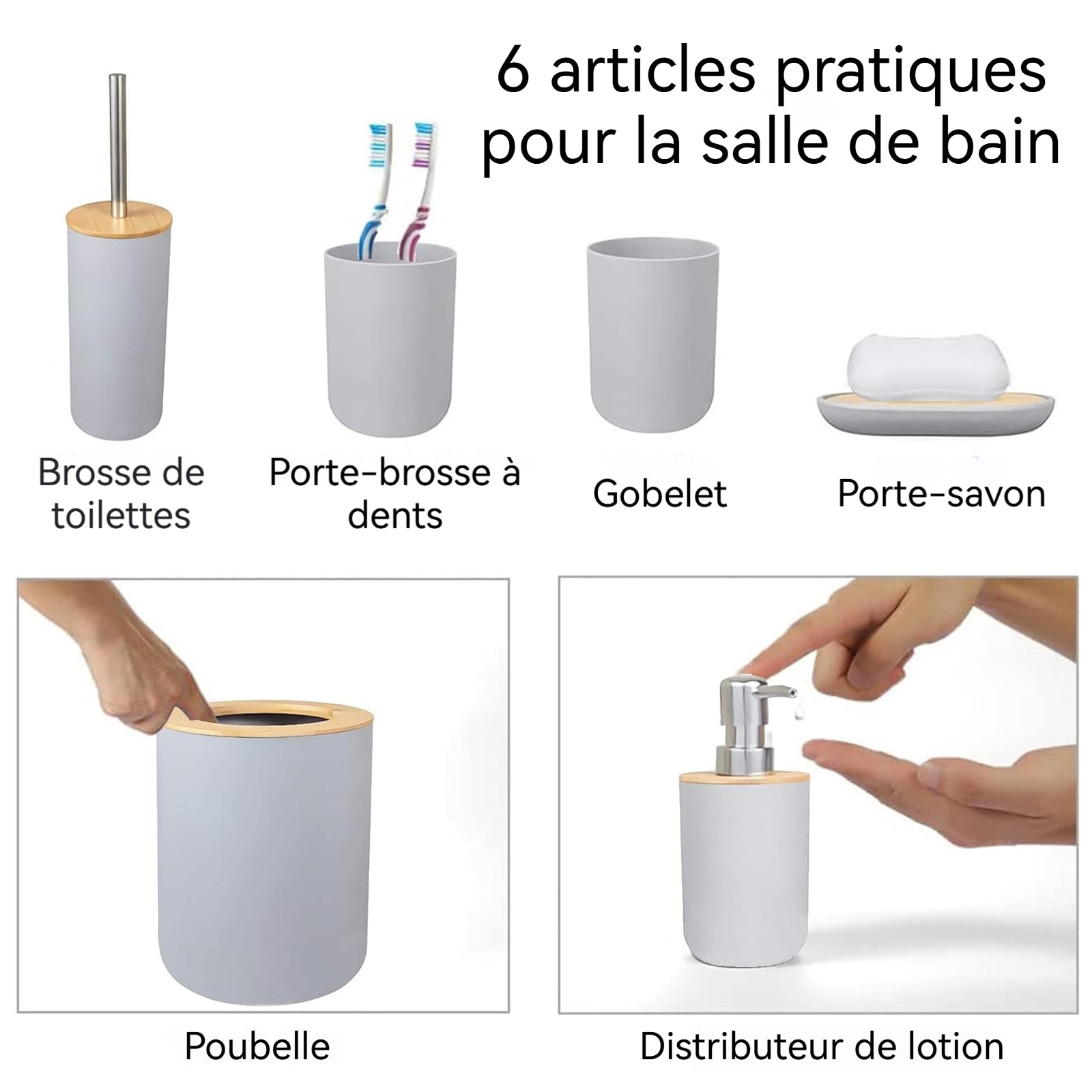 6 articles pratiques pour la salle de bain

Brosse de toilettes

Porte-brosse à dents

Gobelet

Porte-savon

Poubelle

Distributeur de lotion