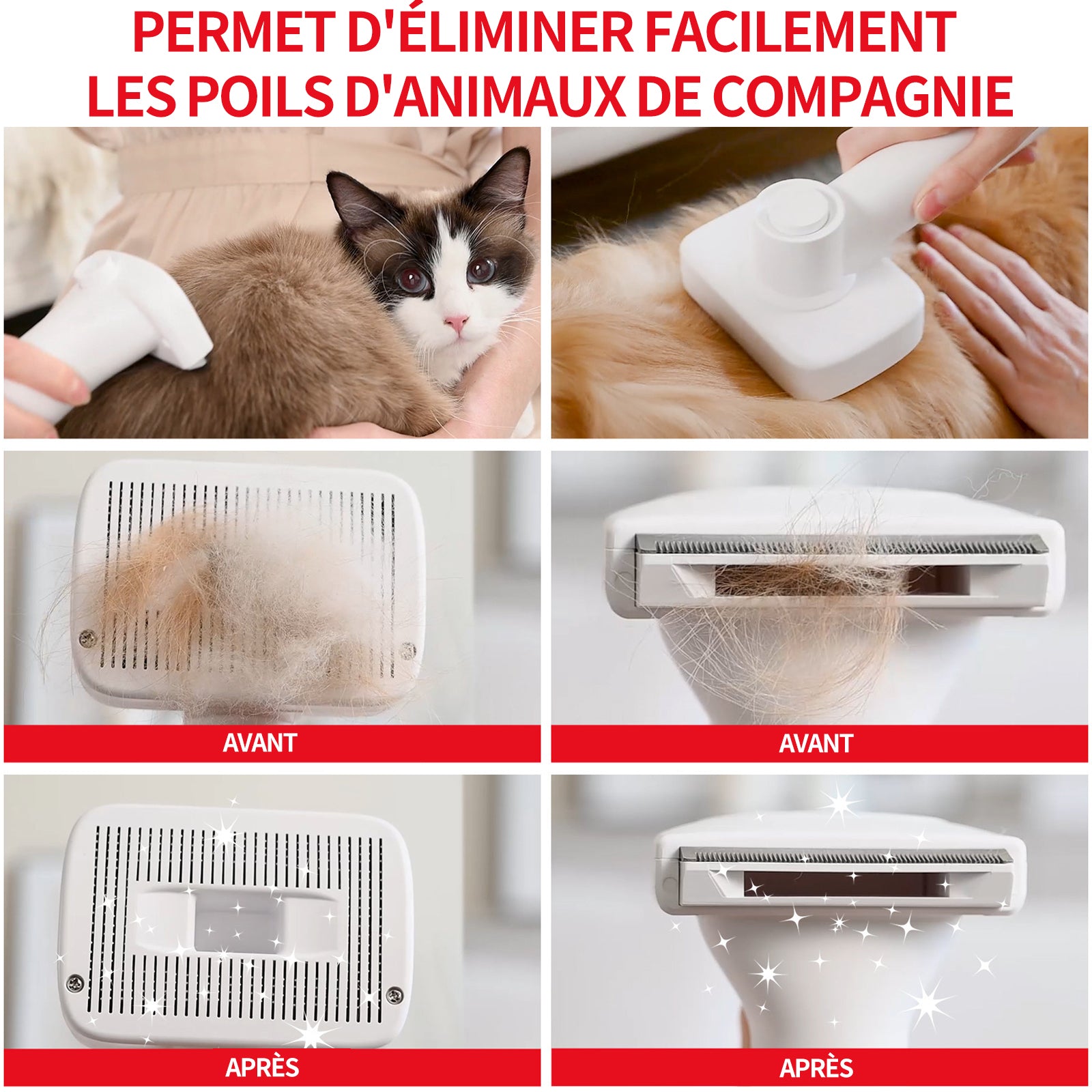 PERMET D'ÉLIMINER FACILEMENT LES POILS D'ANIMAUX DE COMPAGNIE

AVANT

AVANT

APRÈS

APRÈS