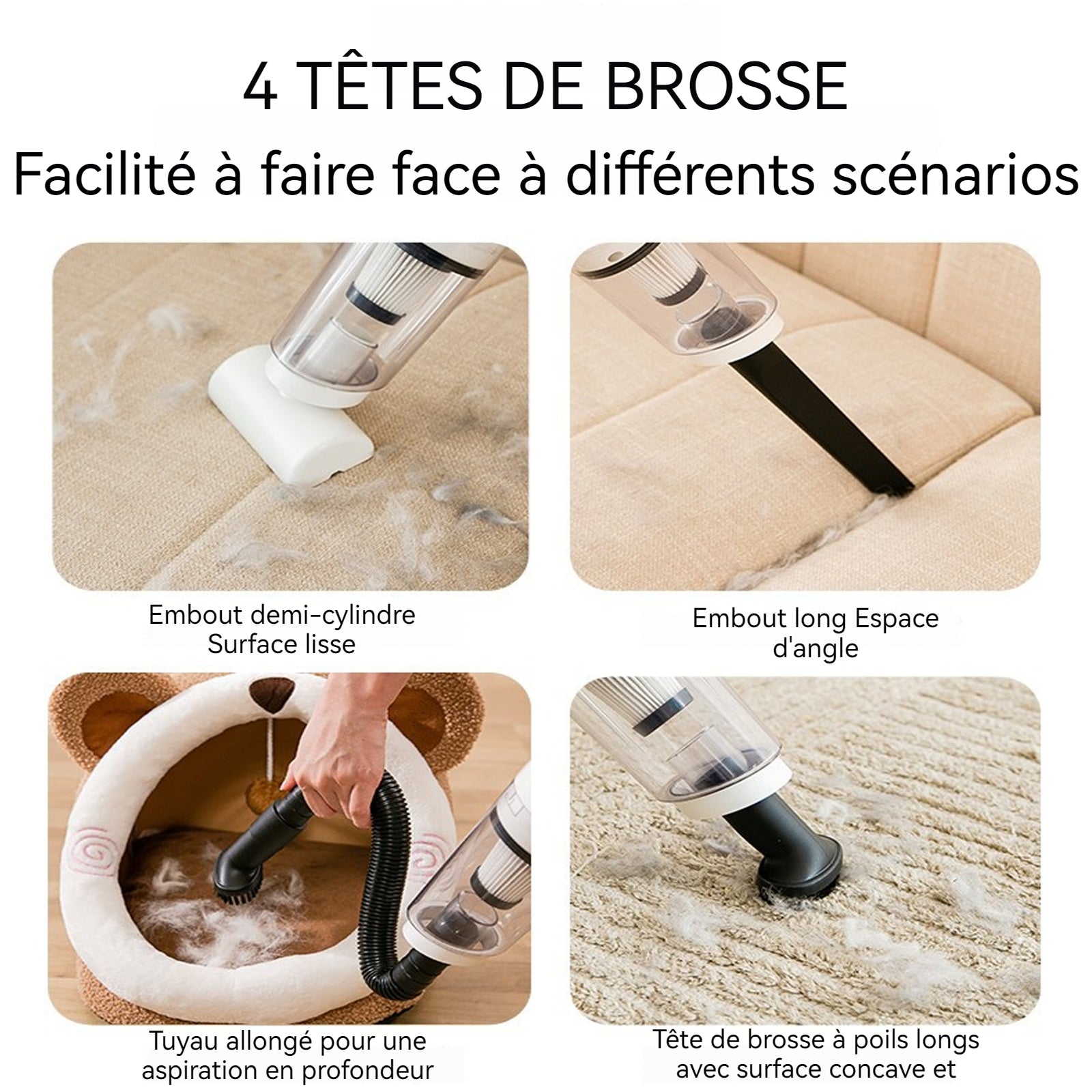 4 TÊTES DE BROSSE
Facilité à faire face à différents scénarios

Embout demi-cylindre
Surface lisse

Embout long Espace
d'angle

Tuyau allongé pour une
aspiration en profondeur

Tête de brosse à poils longs
avec surface concave et