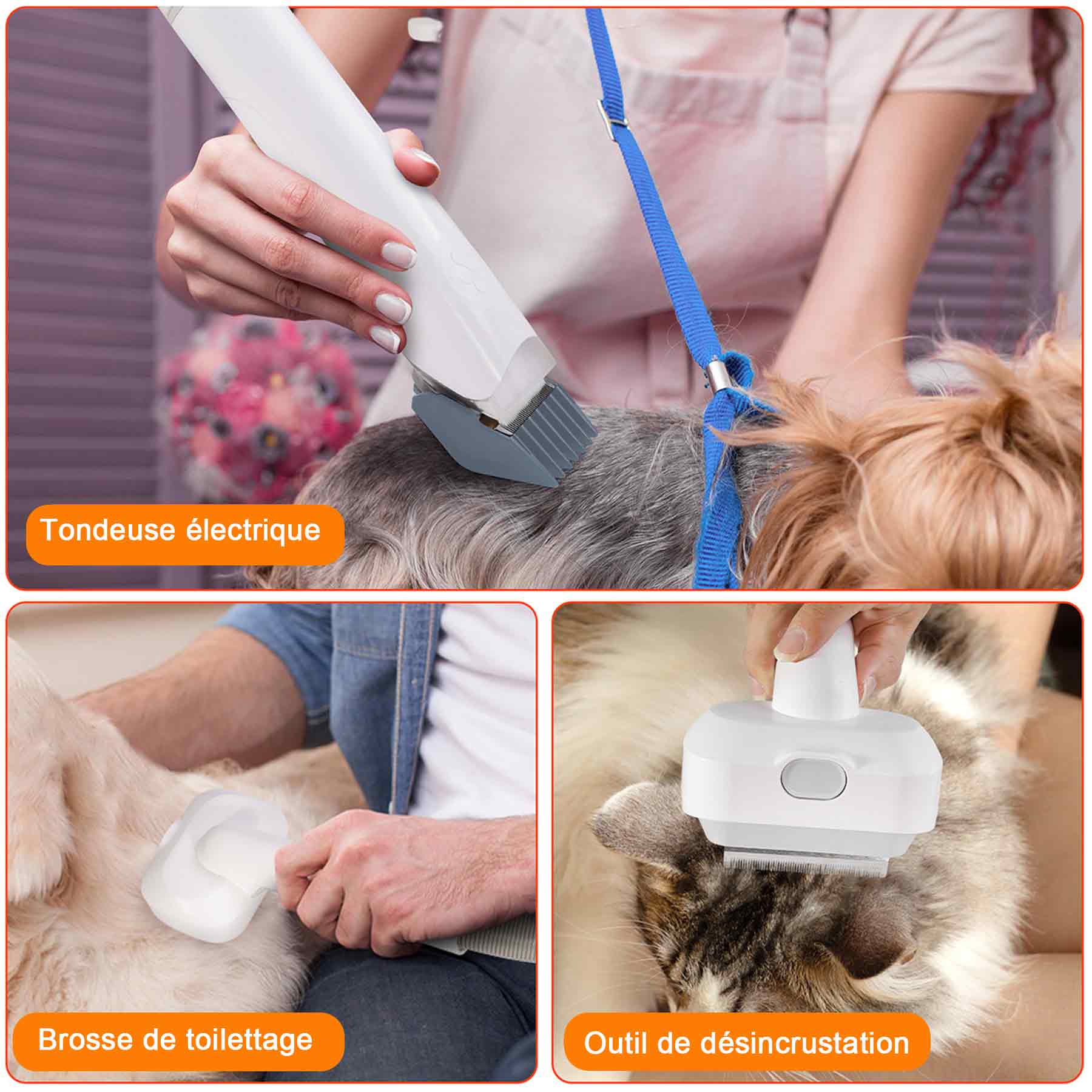 Tondeuse électrique

Brosse de toilettage

Outil de désincrustation