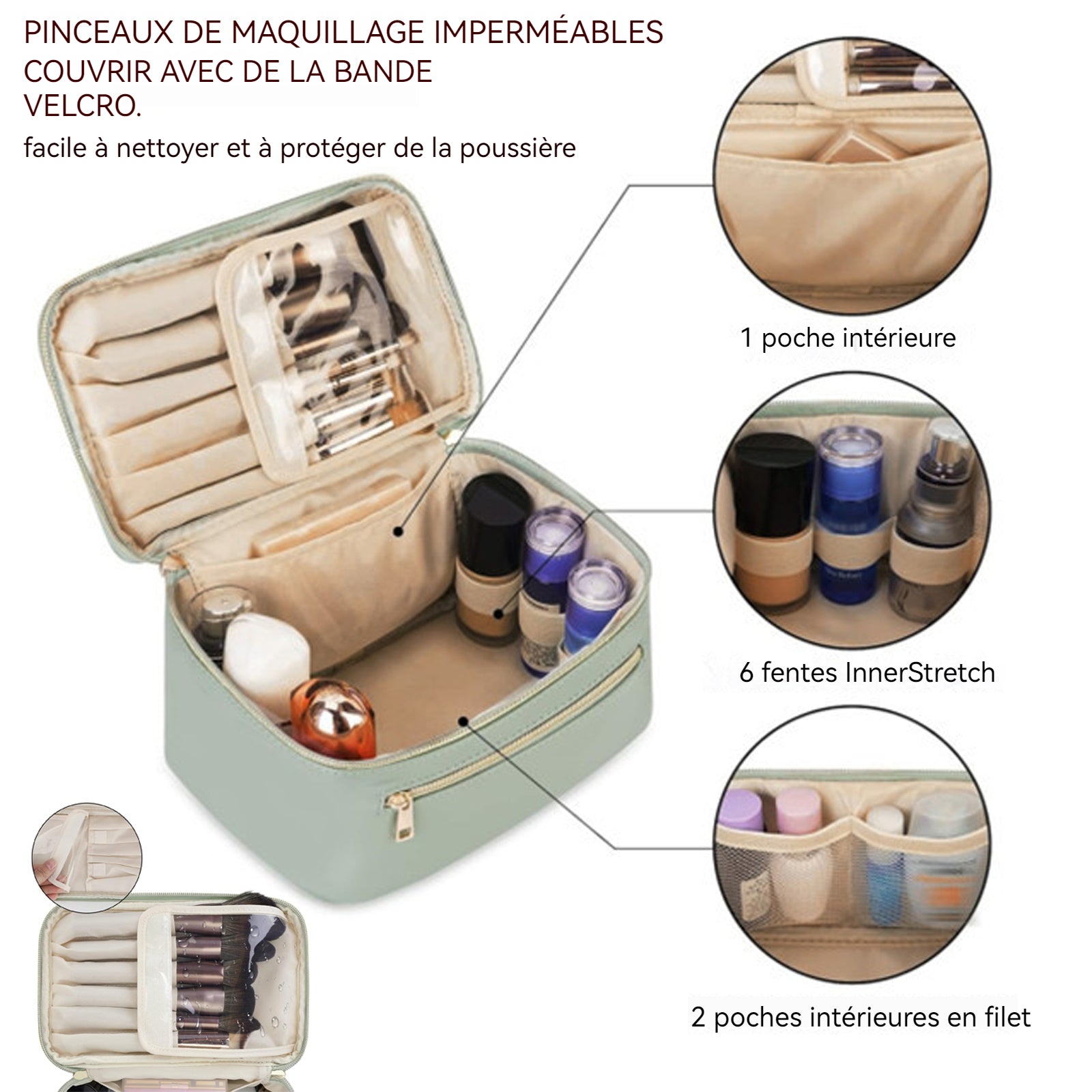 PINCEAUX DE MAQUILLAGE IMPERMÉABLES COUVRIR AVEC DE LA BANDE VELCRO.

facile à nettoyer et à protéger de la poussière

1 poche intérieure

6 fentes InnerStretch

2 poches intérieures en filet