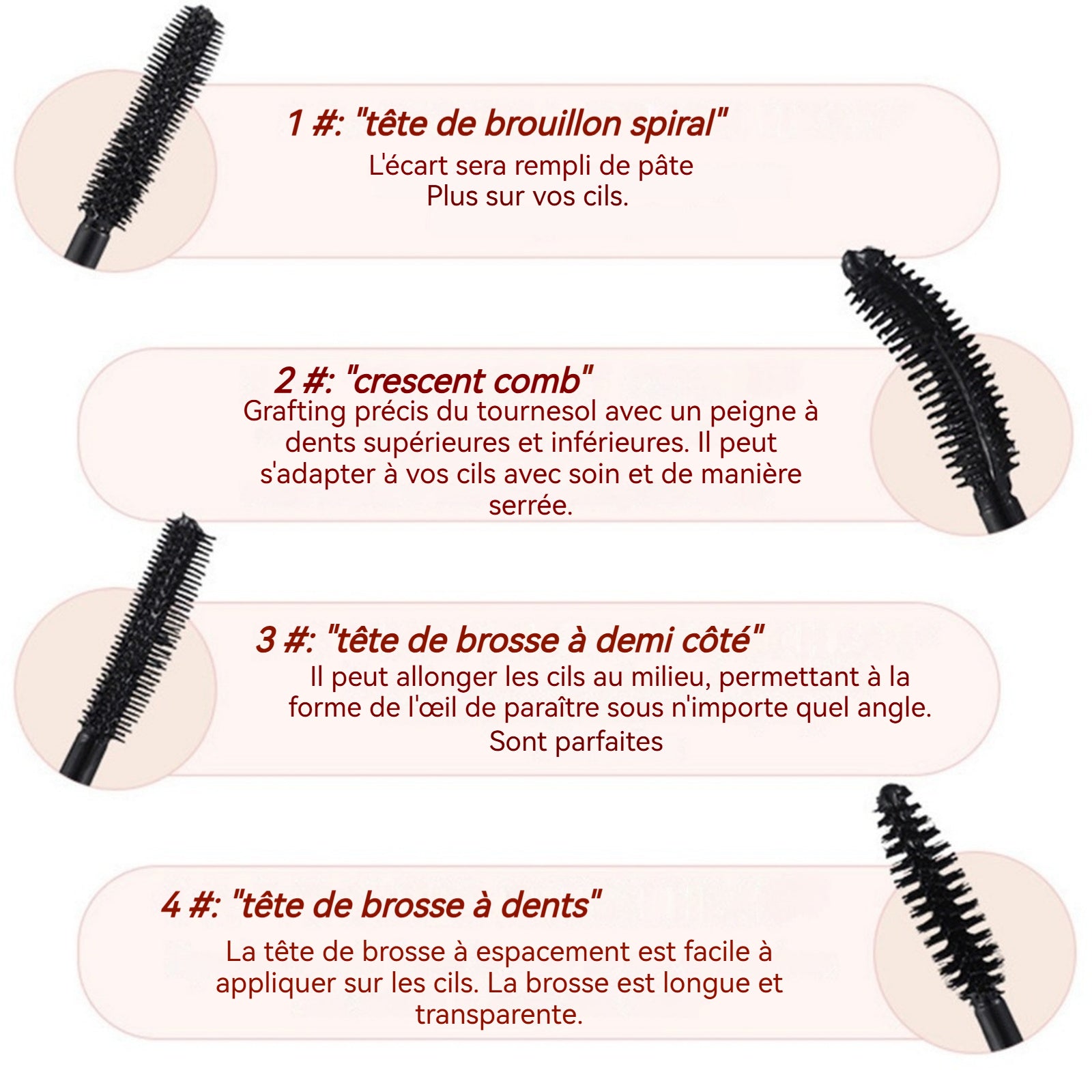 1 #: "tête de brouillon spiral"
L'écart sera rempli de pâte
Plus sur vos cils.

2 #: "crescent comb"
Grafting précis du tournesol avec un peigne à dents supérieures et inférieures. Il peut s'adapter à vos cils avec soin et de manière serrée.

3 #: "tête de brosse à demi côté"
Il peut allonger les cils au milieu, permettant à la forme de l'œil de paraître sous n'importe quel angle.
Sont parfaites

4 #: "tête de brosse à dents"
La tête de brosse à espacement est facile à appliquer sur les cils. La brosse est longue et transparente.