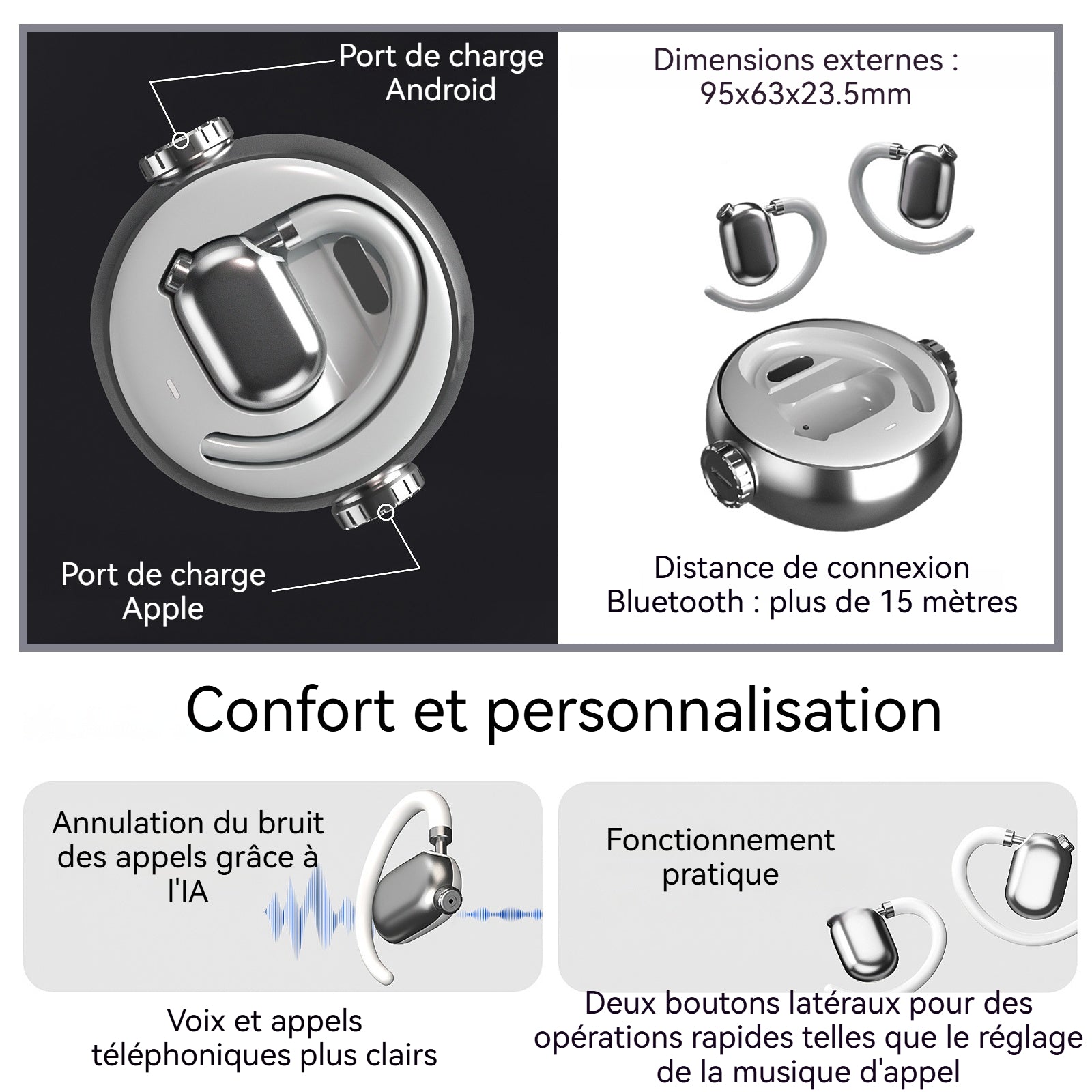 Port de charge Android

Port de charge Apple

Dimensions externes : 95x63x23.5mm

Distance de connexion Bluetooth : plus de 15 mètres

Confort et personnalisation

Annulation du bruit des appels grâce à l'IA

Voix et appels téléphoniques plus clairs

Fonctionnement pratique

Deux boutons latéraux pour des opérations rapides telles que le réglage de la musique d'appel