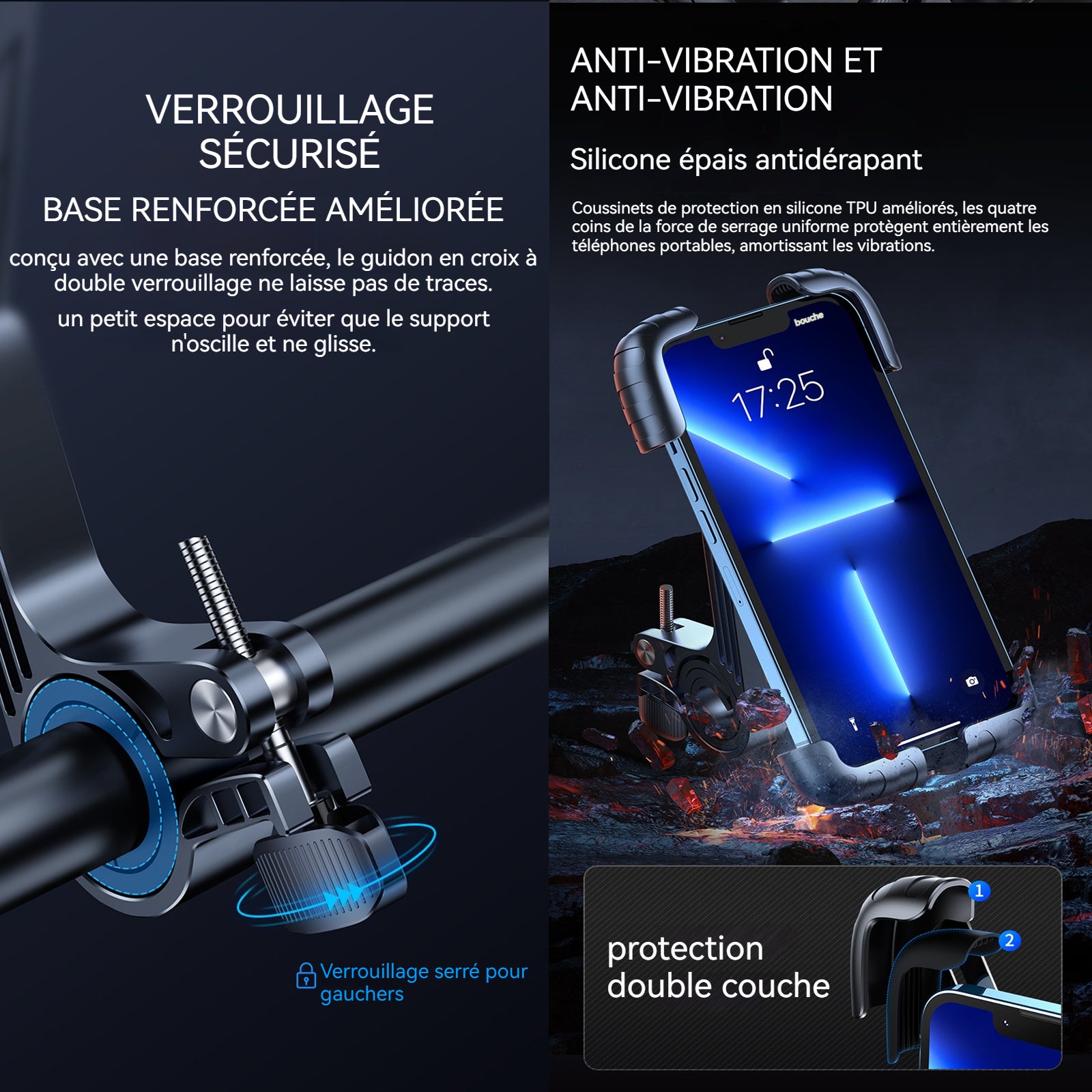 VERROUILLAGE SÉCURISÉ

BASE RENFORCÉE AMÉLIORÉE

conçu avec une base renforcée, le guidon en croix à double verrouillage ne laisse pas de traces.

un petit espace pour éviter que le support n'oscille et ne glisse.

Verrouillage serré pour gauchers

ANTI-VIBRATION ET ANTI-VIBRATION

Silicone épais antidérapant

Coussinets de protection en silicone TPU améliorés, les quatre coins de la force de serrage uniforme protègent entièrement les téléphones portables, amortissant les vibrations.

bouche

17:25

protection double couche

1

2