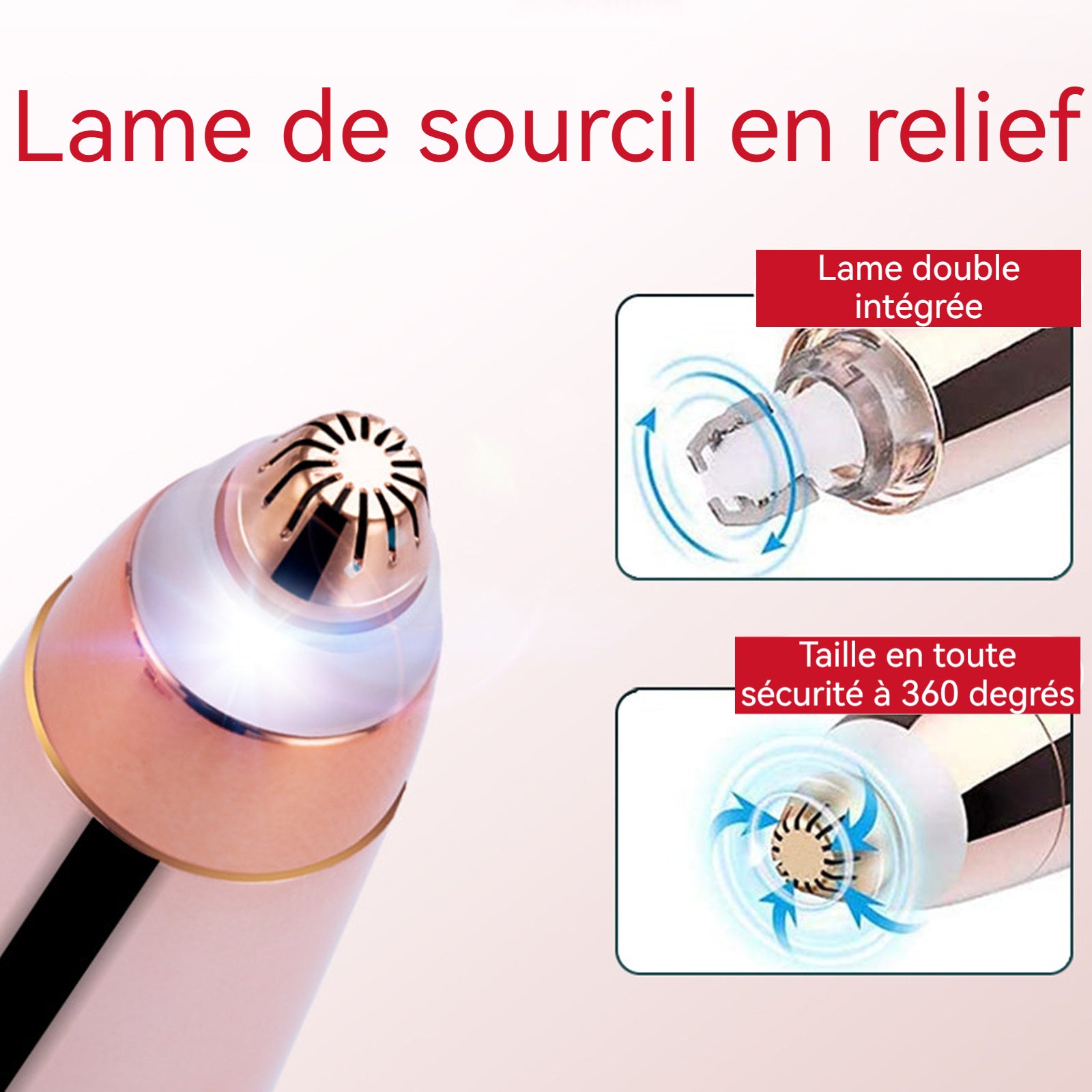 Lame de sourcil en relief

Lame double intégrée

Taille en toute sécurité à 360 degrés